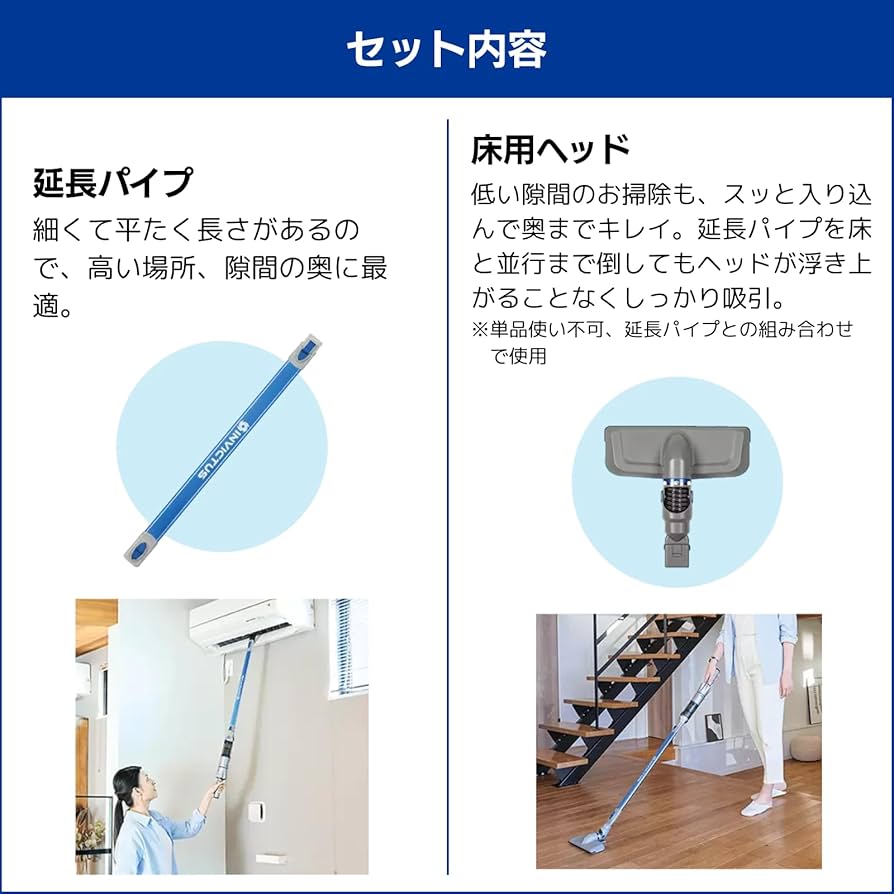 セット内容

延長パイプ

細くて平たく長さがあるので、高い場所、隙間の奥に最適。

INVICTUS

床用ヘッド

低い隙間のお掃除も、スッと入り込んで奥までキレイ。延長パイプを床と並行まで倒してもヘッドが浮き上がることなくしっかり吸引。

※単品使い不可、延長パイプとの組み合わせで使用